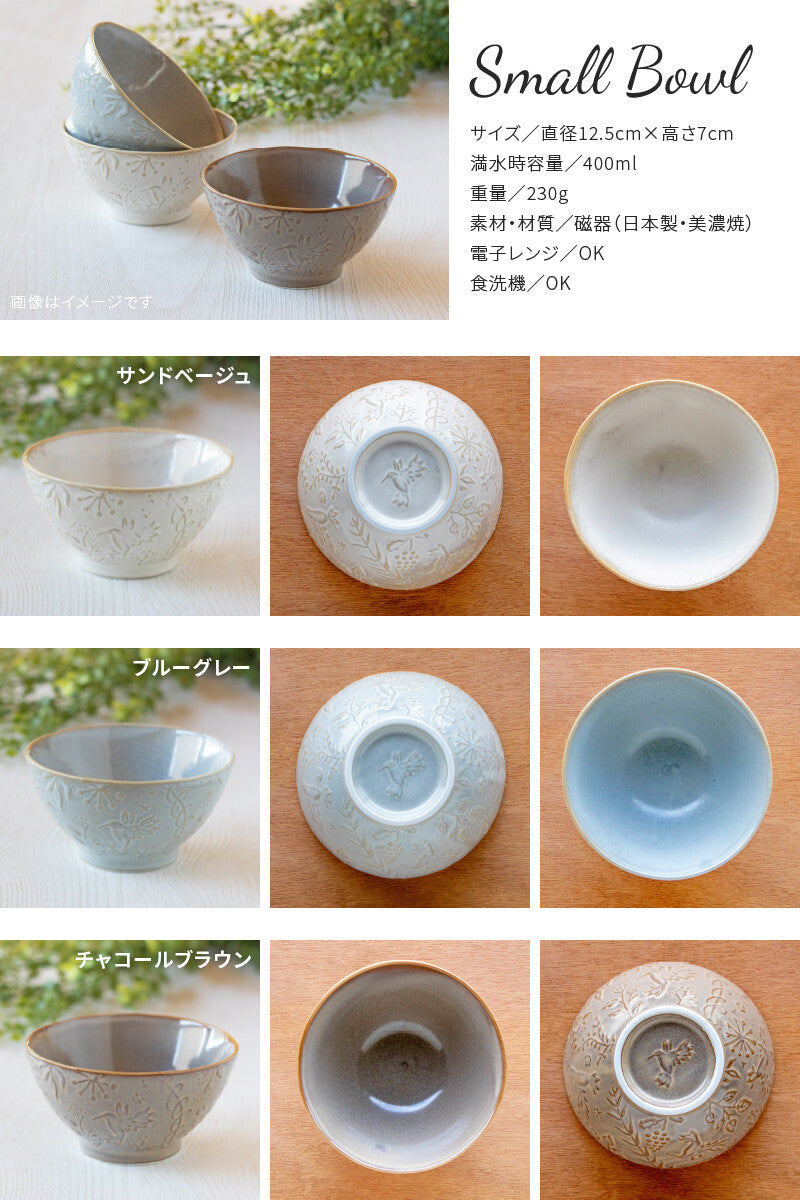 画像はイメージです

Small Bowl

サイズ／直径12.5cm×高さ7cm
満水時容量／400ml
重量／230g
素材・材質／磁器（日本製・美濃焼）
電子レンジ／OK
食洗機／OK

サンドベージュ

ブルーグレー

チャコールブラウン